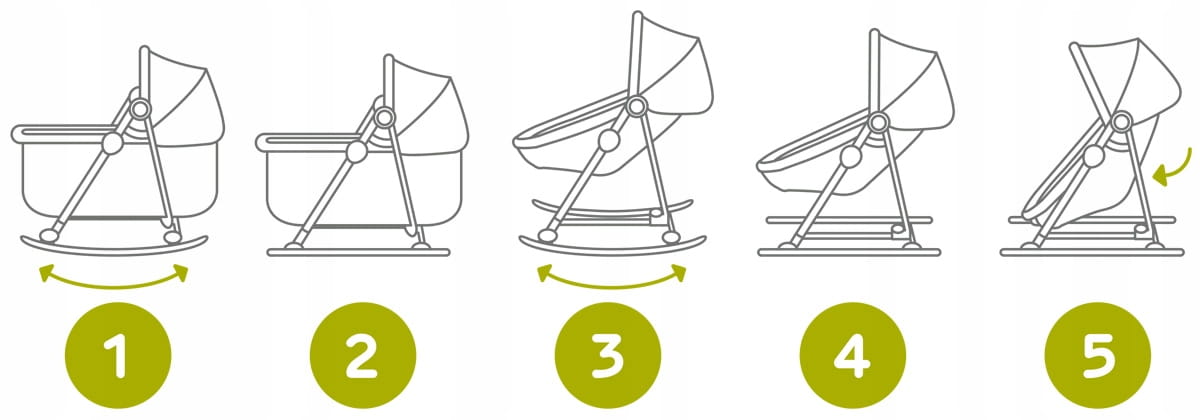 1

2

3

4

5