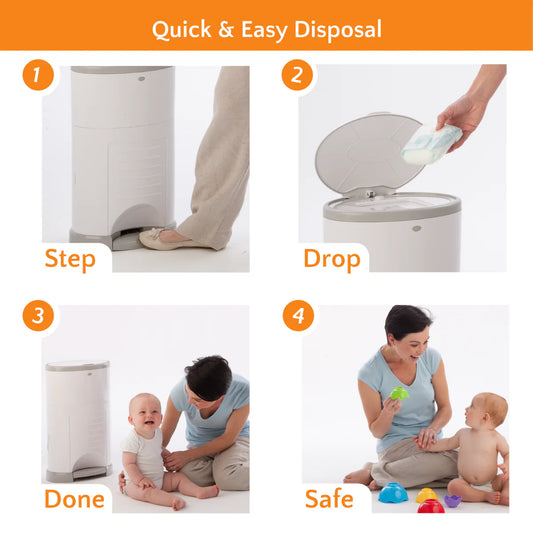 Quick & Easy Disposal

1
Step

2
Drop

3
Done

4
Safe